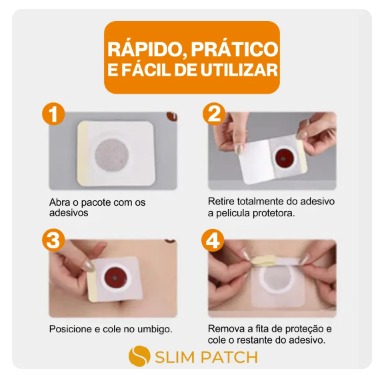 RÁPIDO, PRÁTICO E FÁCIL DE UTILIZAR

1

Abra o pacote com os adesivos

2

Retire totalmente do adesivo a pelicula protetora.

3

Posicione e cole no umbigo.

4

Remova a fita de proteção e cole o restante do adesivo.

SLIM PATCH